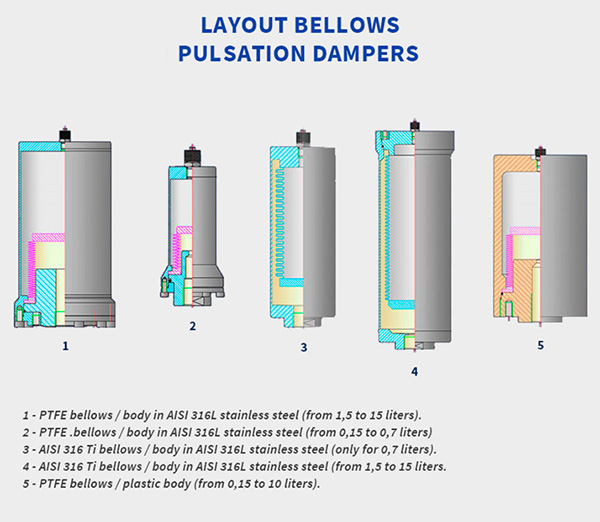 LAYOUT BELLOWS
PULSATION DAMPERS

1

2

3

4

5

1 - PTFE bellows / body in AISI 316L stainless steel (from 1,5 to 15 liters).
2 - PTFE .bellows / body in AISI 316L stainless steel (from 0,15 to 0,7 liters)
3 - AISI 316 Ti bellows / body in AISI 316L stainless steel (only for 0,7 liters).
4 - AISI 316 Ti bellows / body in AISI 316L stainless steel (from 1,5 to 15 liters.
5 - PTFE bellows / plastic body (from 0,15 to 10 liters).